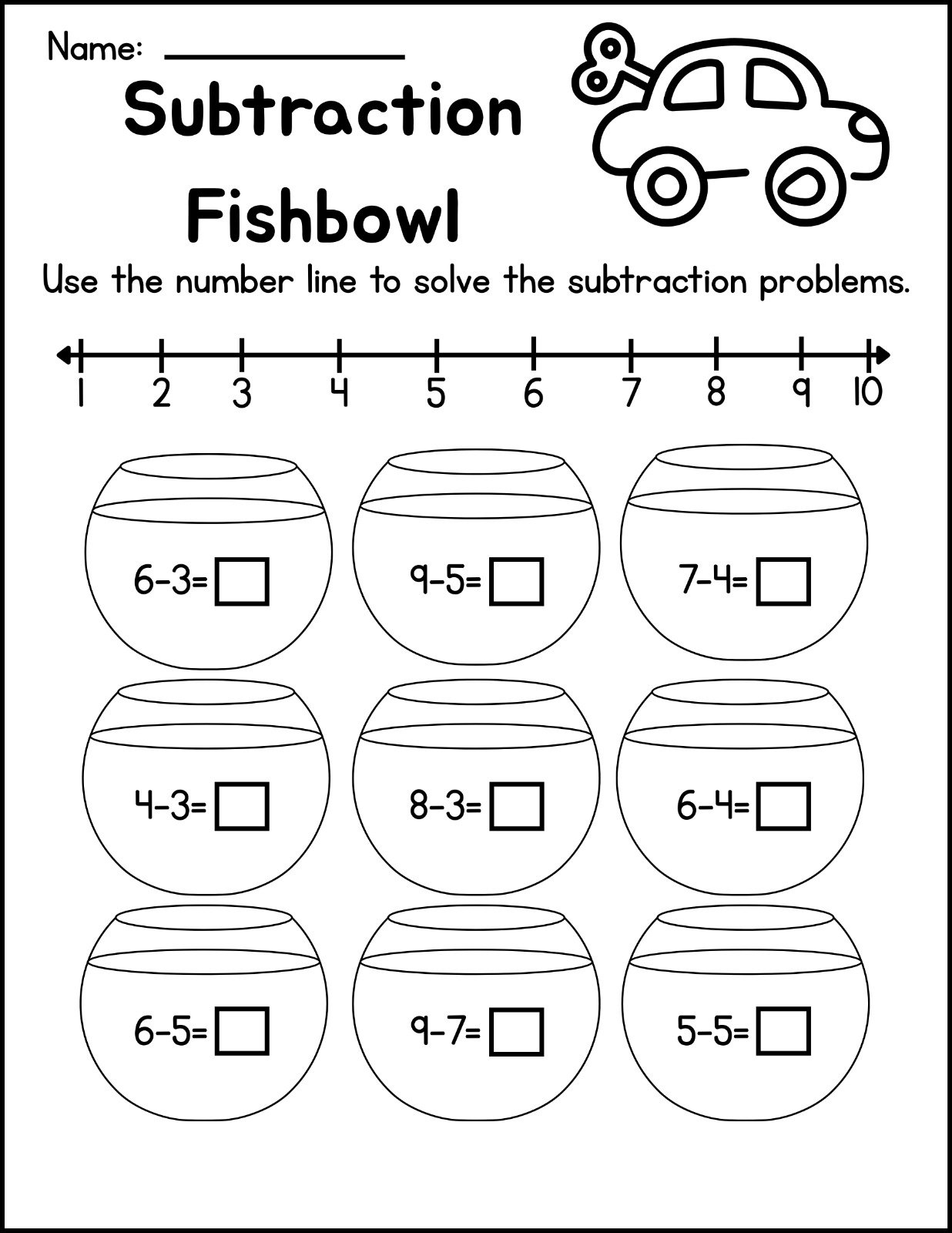 Name: ____________

Subtraction Fishbowl

Use the number line to solve the subtraction problems.

1 2 3 4 5 6 7 8 9 10

$6-3=\square$

$9-5=\square$

$7-4=\square$

$4-3=\square$

$8-3=\square$

$6-4=\square$

$6-5=\square$

$9-7=\square$

$5-5=\square$